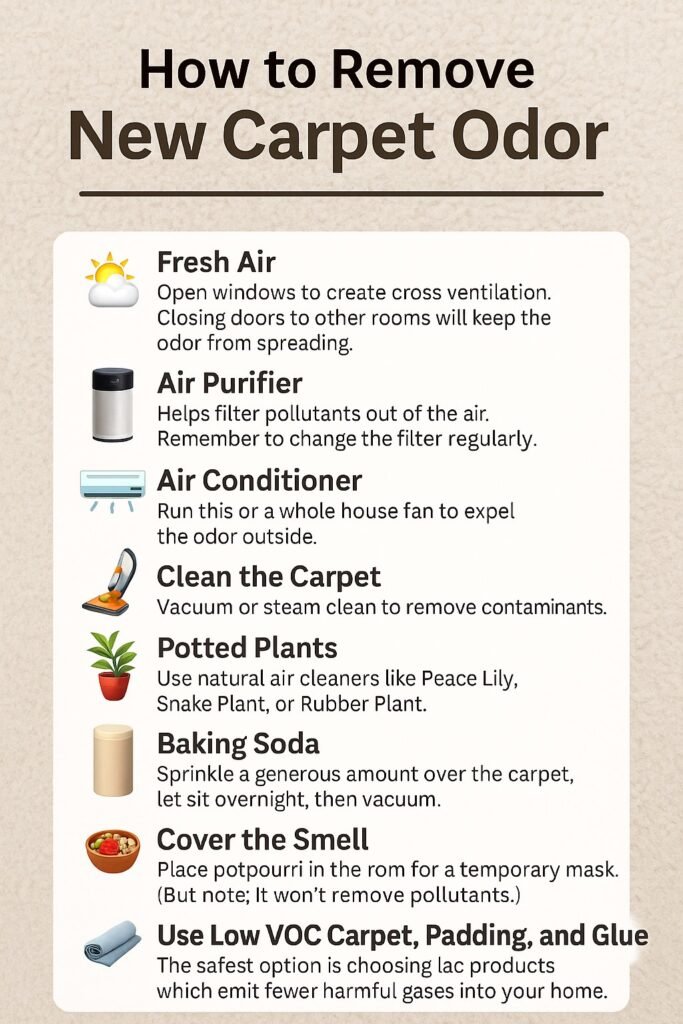 How to Remove
New Carpet Odor

Fresh Air
Open windows to create cross ventilation. Closing doors to other rooms will keep the odor from spreading.

Air Purifier
Helps filter pollutants out of the air. Remember to change the filter regularly.

Air Conditioner
Run this or a whole house fan to expel the odor outside.

Clean the Carpet
Vacuum or steam clean to remove contaminants.

Potted Plants
Use natural air cleaners like Peace Lily, Snake Plant, or Rubber Plant.

Baking Soda
Sprinkle a generous amount over the carpet, let sit overnight, then vacuum.

Cover the Smell
Place potpourri in the rom for a temporary mask. (But note; It won't remove pollutants.)

Use Low VOC Carpet, Padding, and Glue
The safest option is choosing lac products which emit fewer harmful gases into your home.